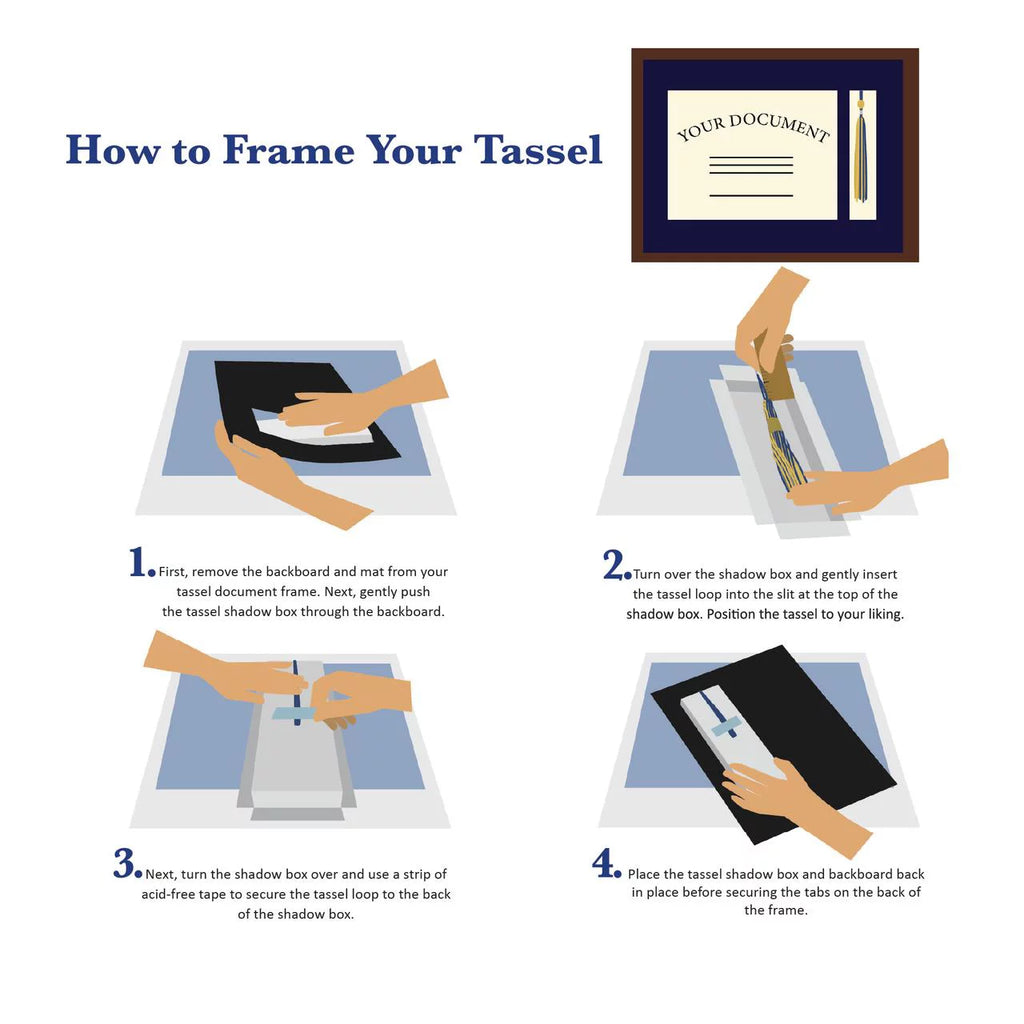 How to Frame Your Tassel

YOUR DOCUMENT

1. First, remove the backboard and mat from your tassel document frame. Next, gently push the tassel shadow box through the backboard.

2. Turn over the shadow box and gently insert the tassel loop into the slit at the top of the shadow box. Position the tassel to your liking.

3. Next, turn the shadow box over and use a strip of acid-free tape to secure the tassel loop to the back of the shadow box.

4. Place the tassel shadow box and backboard back in place before securing the tabs on the back of the frame.